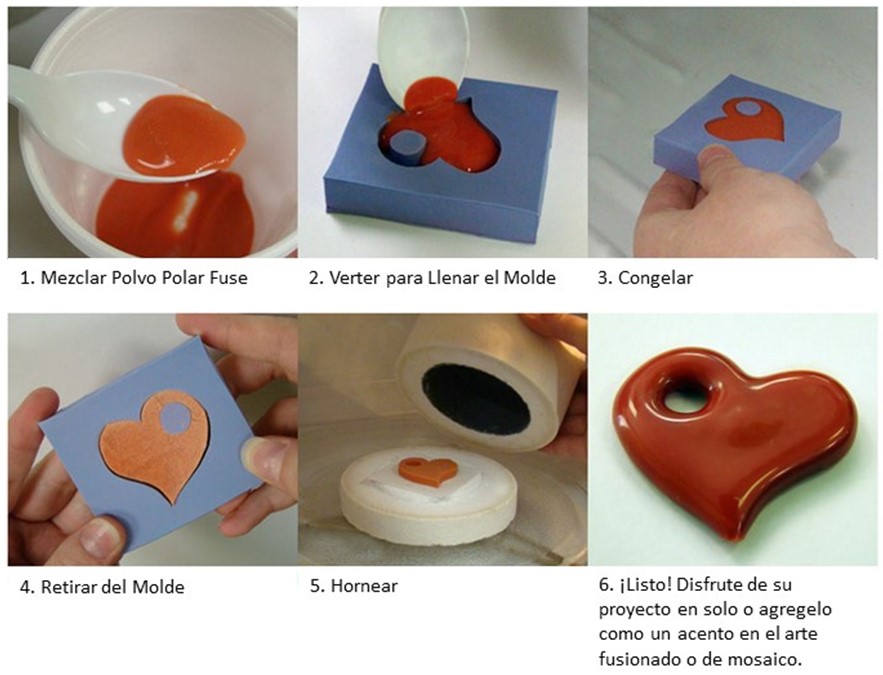 1. Mezclar Polvo Polar Fuse

2. Verter para Llenar el Molde

3. Congelar

4. Retirar del Molde

5. Hornear

6. ¡Listo! Disfrute de su proyecto en solo o agregelo como un acento en el arte fusionado o de mosaico.